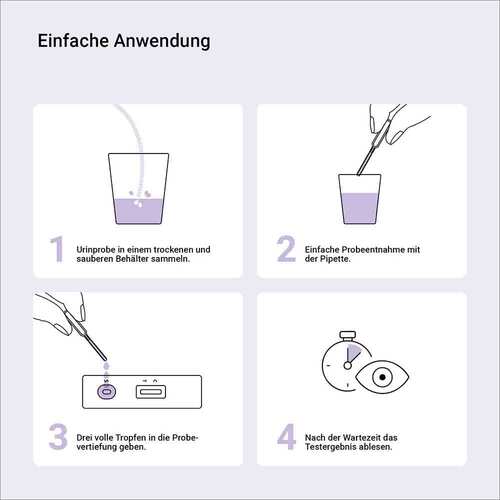 Einfache Anwendung

1 Urinprobe in einem trockenen und sauberen Behälter sammeln.

2 Einfache Probeentnahme mit der Pipette.

S

T C

3 Drei volle Tropfen in die Probevertiefung geben.

4 Nach der Wartezeit das Testergebnis ablesen.