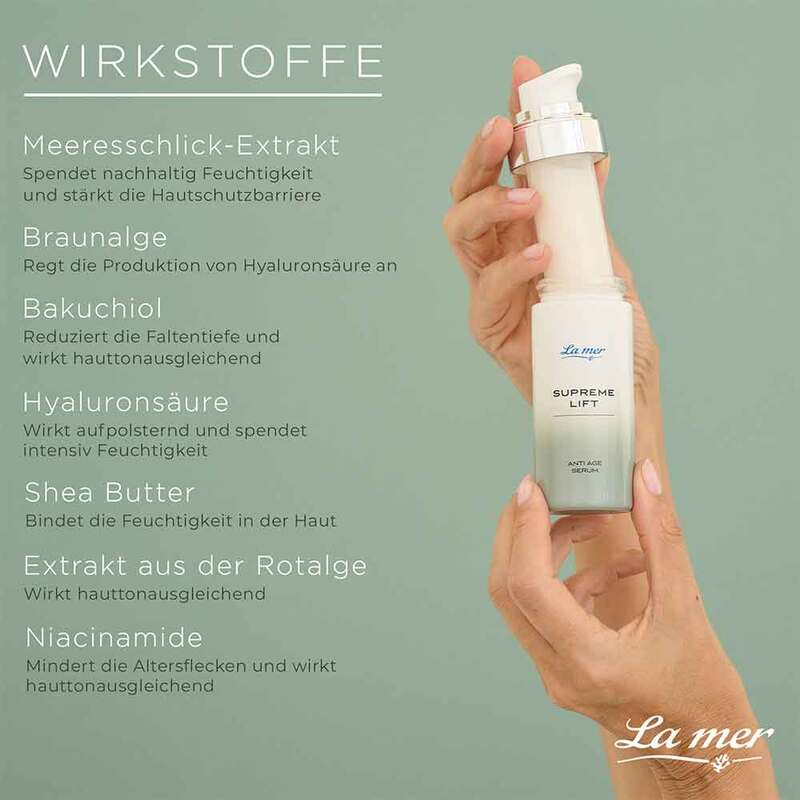 WIRKSTOFFE

Meeresschlick-Extrakt
Spendet nachhaltig Feuchtigkeit und stärkt die Hautschutzbarriere

Braunalge
Regt die Produktion von Hyaluronsäure an

Bakuchiol
Reduziert die Faltentiefe und wirkt hauttonausgleichend

Hyaluronsäure
Wirkt aufpolsternd und spendet intensiv Feuchtigkeit

Shea Butter
Bindet die Feuchtigkeit in der Haut

Extrakt aus der Rotalge
Wirkt hauttonausgleichend

Niacinamide
Mindert die Altersflecken und wirkt hauttonausgleichend

La mer
SUPREME LIFT
ANTI AGE SERUM

La mer