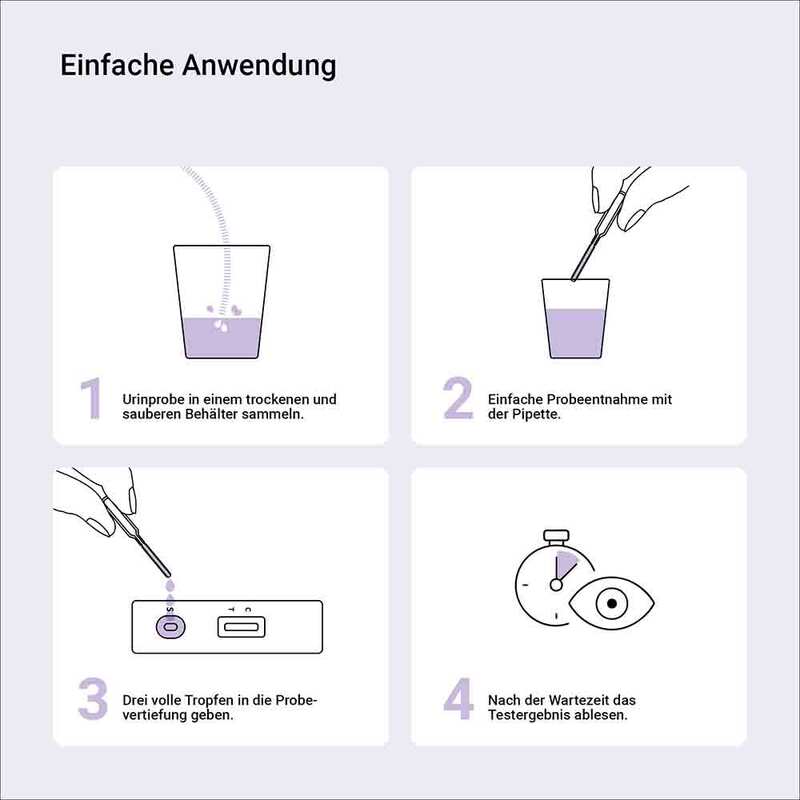 Einfache Anwendung

1 Urinprobe in einem trockenen und sauberen Behälter sammeln.

2 Einfache Probeentnahme mit der Pipette.

S T C

3 Drei volle Tropfen in die Probevertiefung geben.

4 Nach der Wartezeit das Testergebnis ablesen.